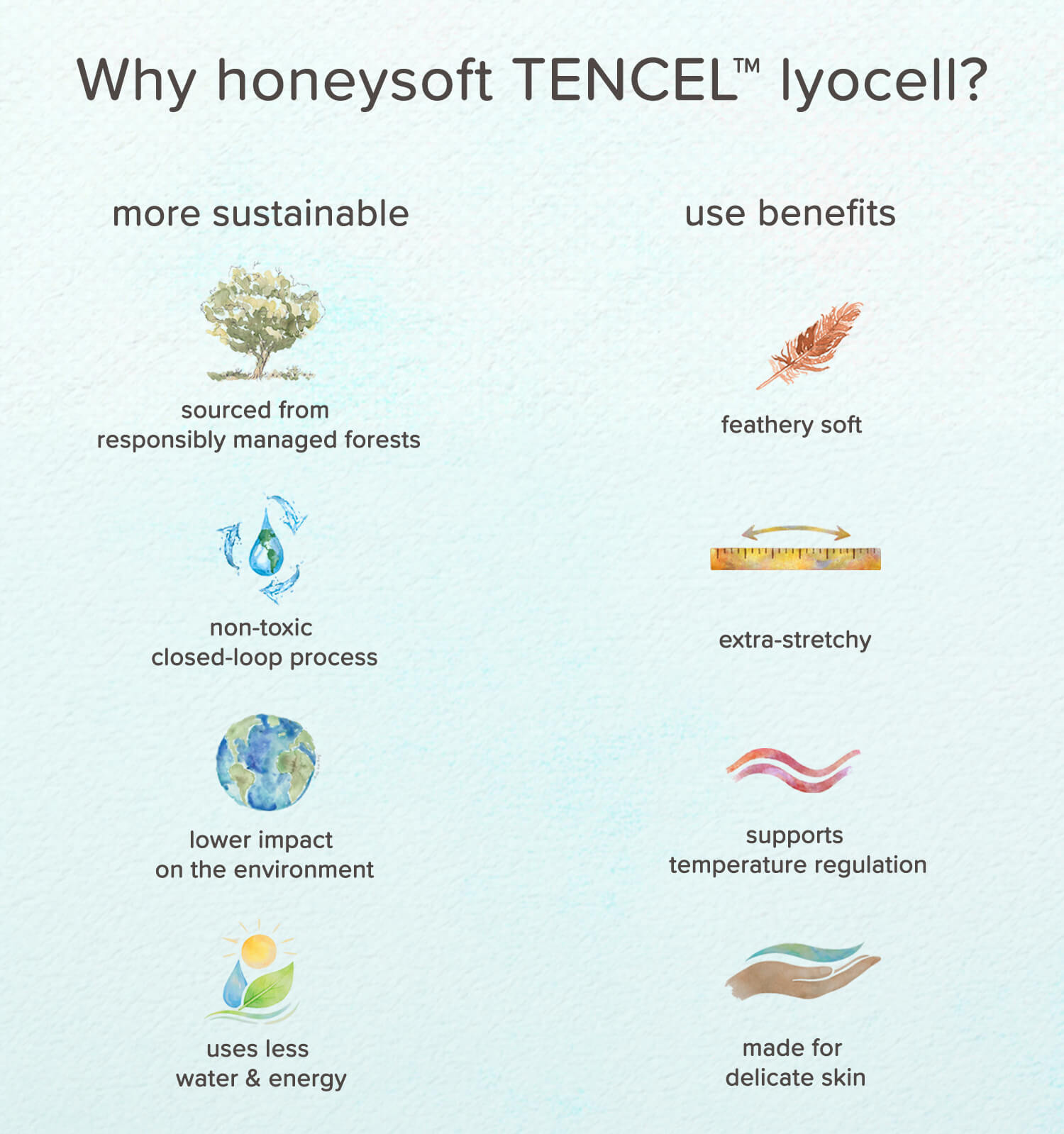 Why honeysoft TENCEL™ lyocell?

more sustainable

sourced from responsibly managed forests

non-toxic closed-loop process

lower impact on the environment

uses less water & energy

use benefits

feathery soft

extra-stretchy

supports temperature regulation

made for delicate skin