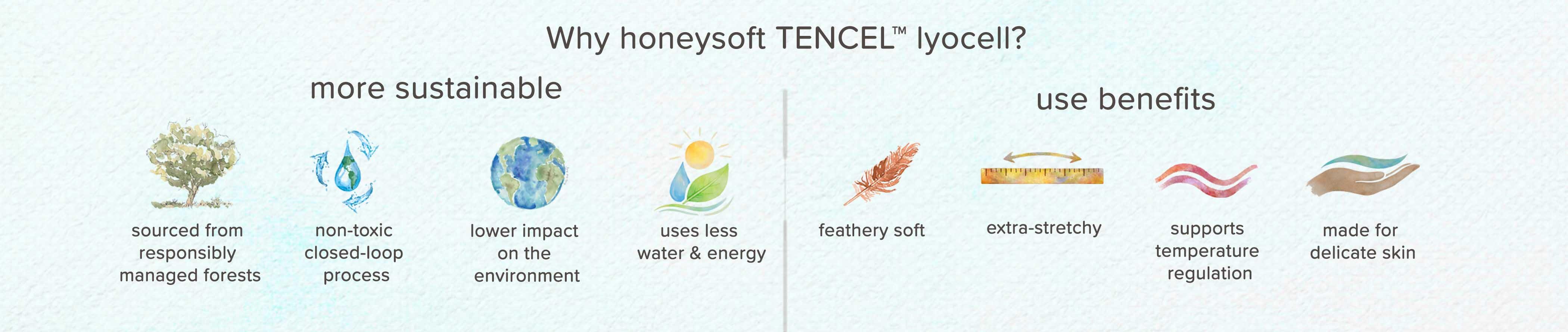 Why honeysoft TENCEL™ lyocell?

more sustainable

sourced from responsibly managed forests

non-toxic closed-loop process

lower impact on the environment

uses less water & energy

use benefits

feathery soft

extra-stretchy

supports temperature regulation

made for delicate skin